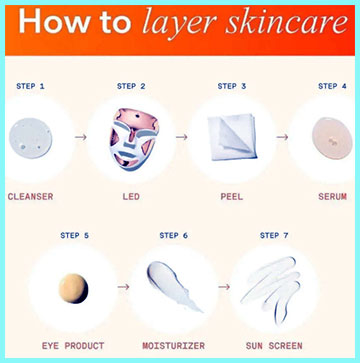 How to layer skincare

STEP 1
CLEANSER

STEP 2
LED

STEP 3
PEEL

STEP 4
SERUM

STEP 5
EYE PRODUCT

STEP 6
MOISTURIZER

STEP 7
SUN SCREEN